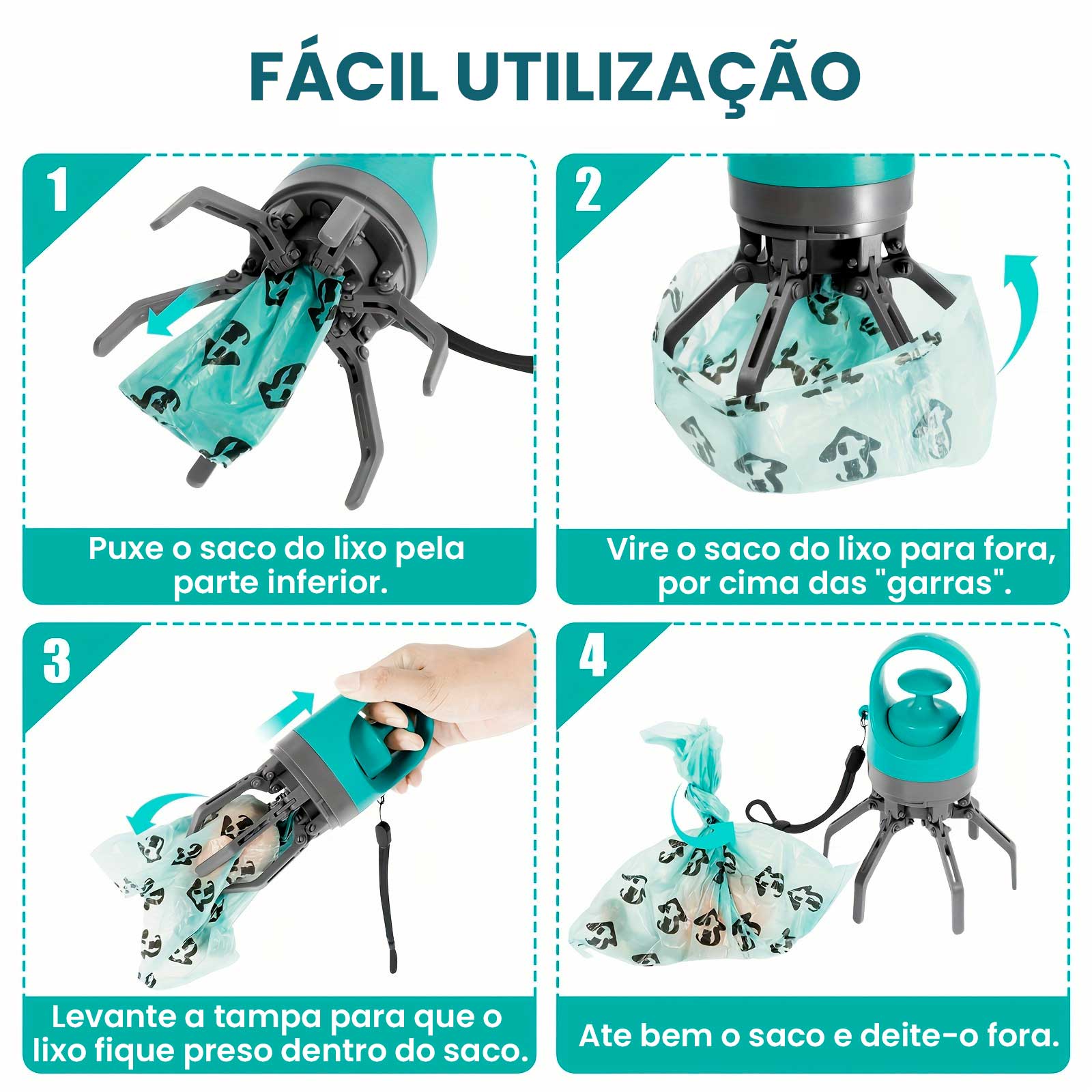 FÁCIL UTILIZAÇÃO

1

Puxe o saco do lixo pela parte inferior.

2

Vire o saco do lixo para fora, por cima das "garras".

3

Levante a tampa para que o lixo fique preso dentro do saco.

4

Ate bem o saco e deite-o fora.